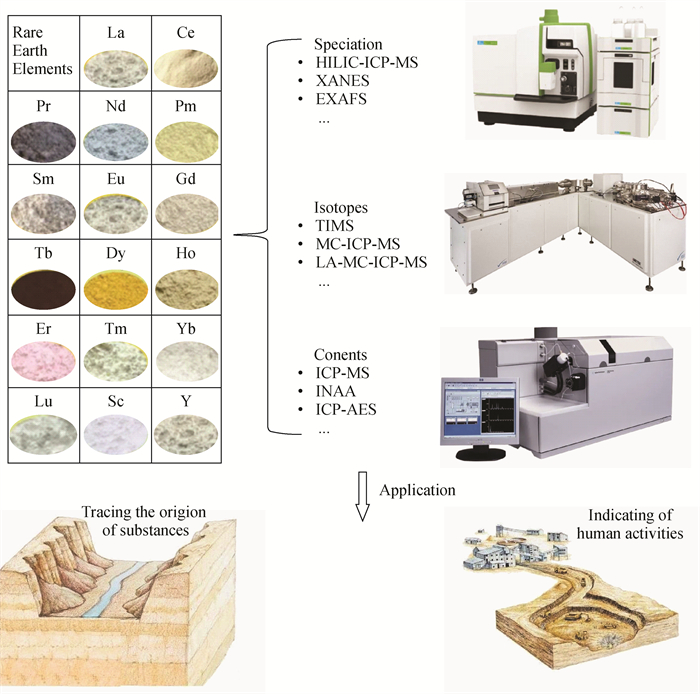 | Rare Earth Elements | La | Ce |
|---|---|---|
| Pr | Nd | Pm |
| Sm | Eu | Gd |
| Tb | Dy | Ho |
| Er | Tm | Yb |
| Lu | Sc | Y |

Speciation
• HILIC-ICP-MS
• XANES
• EXAFS
...

Isotopes
• TIMS
• MC-ICP-MS
• LA-MC-ICP-MS
...

Conents
• ICP-MS
• INAA
• ICP-AES
...

Application

Tracing the origion of substances

Indicating of human activities