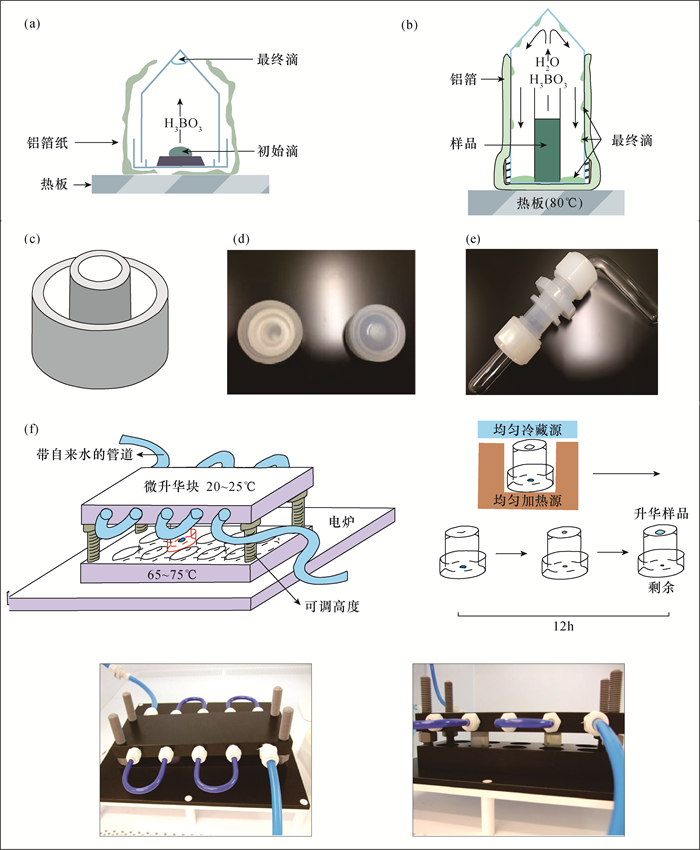 (a)

最终滴

$H_3BO_3$

铝箔纸

初始滴

热板

(b)

$H_2O$

$H_3BO_3$

铝箔

样品

最终滴

热板(80℃)

(c)

(d)

(e)

(f)

带自来水的管道

微升华块 20~25℃

电炉

65~75℃

可调高度

均匀冷藏源

均匀加热源

升华样品

剩余

12h