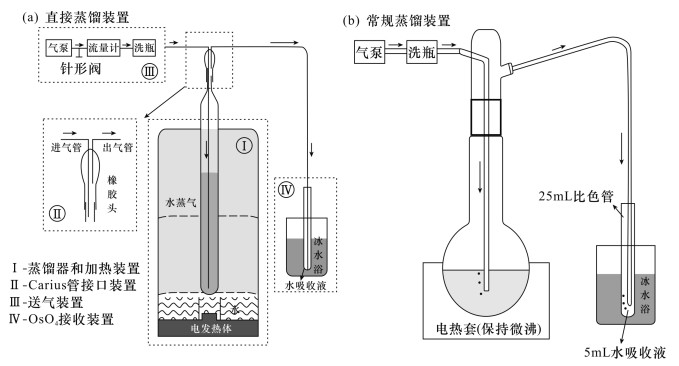 (a) 直接蒸馏装置

气泵 流量计 洗瓶
针形阀
Ⅲ

进气管 出气管
橡胶头
Ⅱ

Ⅰ
水蒸气
水
电发热体

Ⅳ
冰水浴
水吸收液

Ⅰ-蒸馏器和加热装置
Ⅱ-Carius管接口装置
Ⅲ-送气装置
Ⅳ-$OsO_4$接收装置

(b) 常规蒸馏装置

气泵 洗瓶
25mL比色管
冰水浴
电热套(保持微沸)
5mL水吸收液